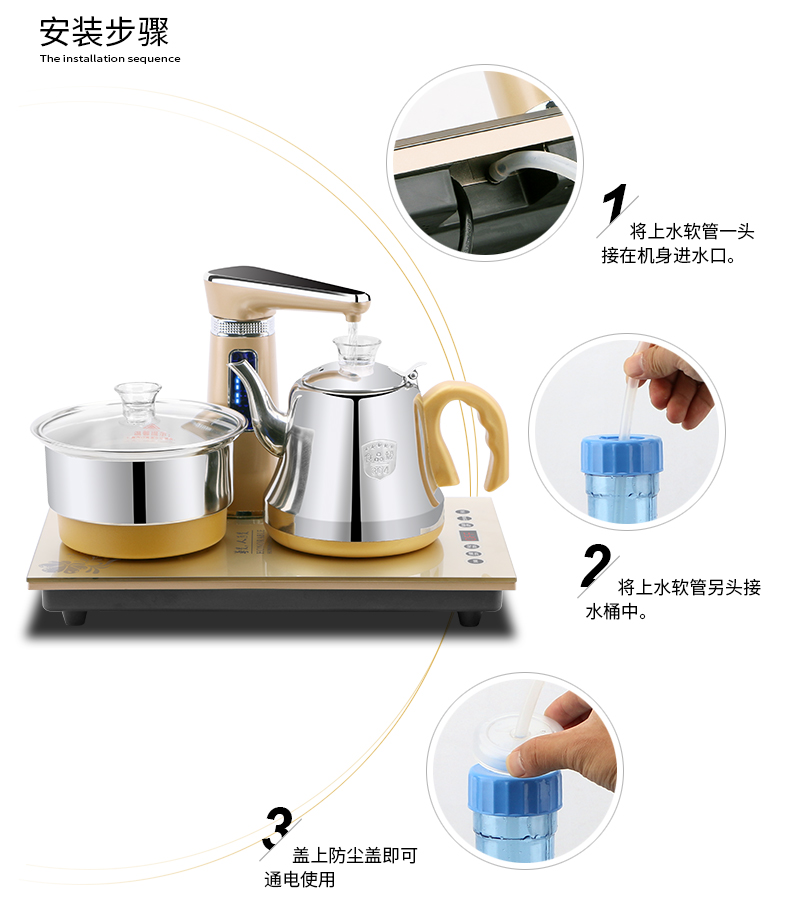 安装步骤
The installation sequence

1
将上水软管一头接在机身进水口。

2
将上水软管另头接水桶中。

3
盖上防尘盖即可通电使用