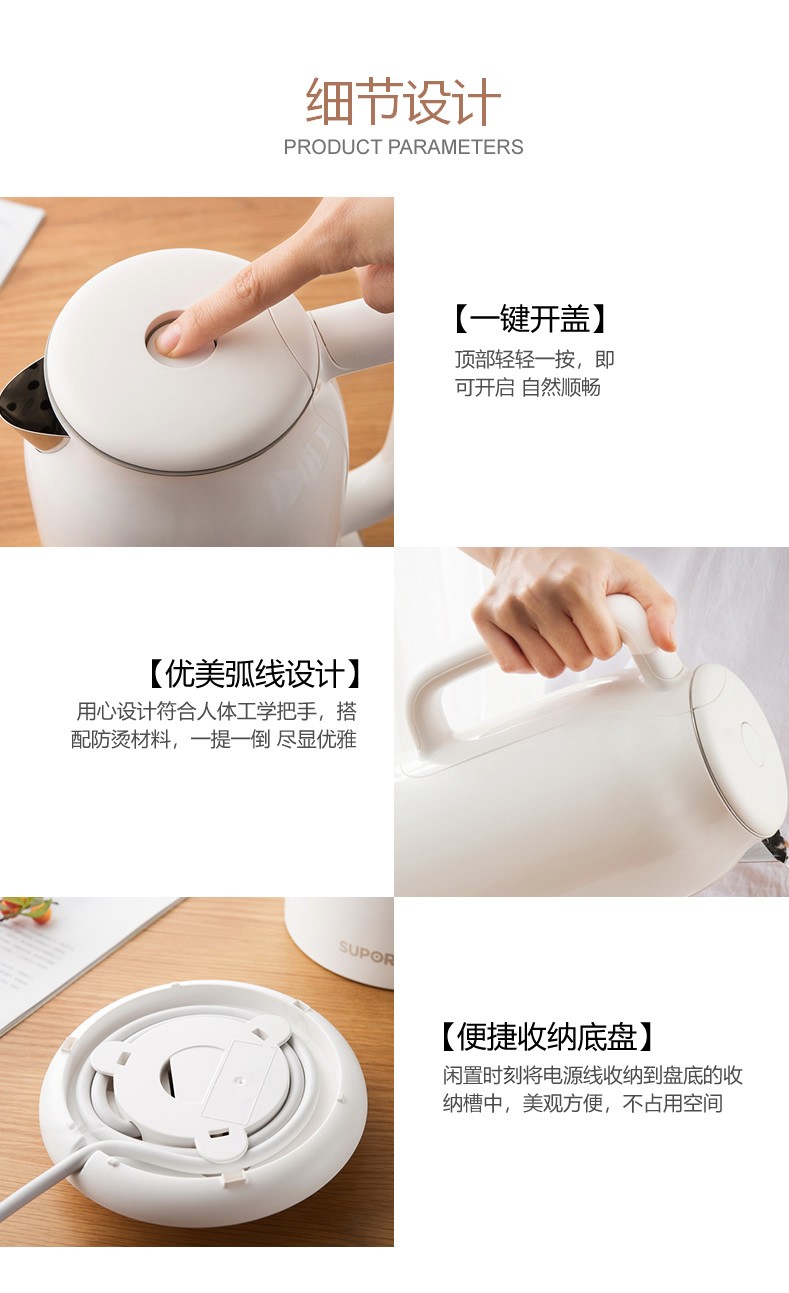 细节设计
PRODUCT PARAMETERS

【一键开盖】
顶部轻轻一按，即可开启 自然顺畅

【优美弧线设计】
用心设计符合人体工学把手，搭配防烫材料，一提一倒 尽显优雅

SUPOR

【便捷收纳底盘】
闲置时刻将电源线收纳到盘底的收纳槽中，美观方便，不占用空间