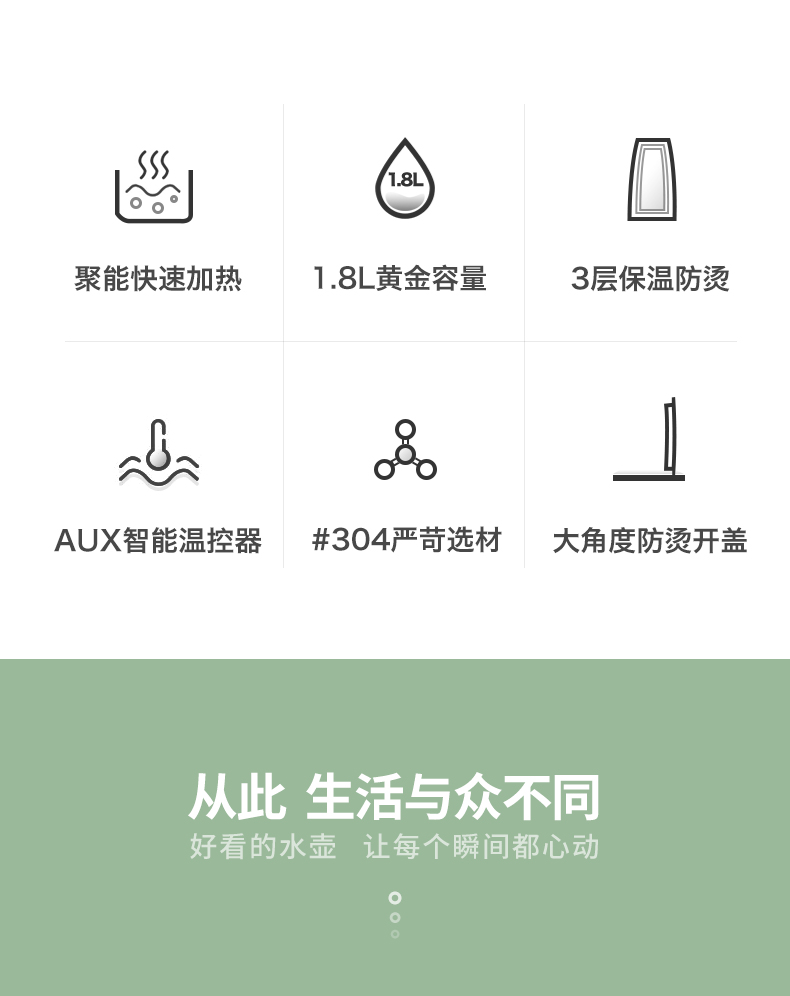 1.8L

聚能快速加热

1.8L黄金容量

3层保温防烫

AUX智能温控器

#304严苛选材

大角度防烫开盖

从此 生活与众不同
好看的水壶 让每个瞬间都心动