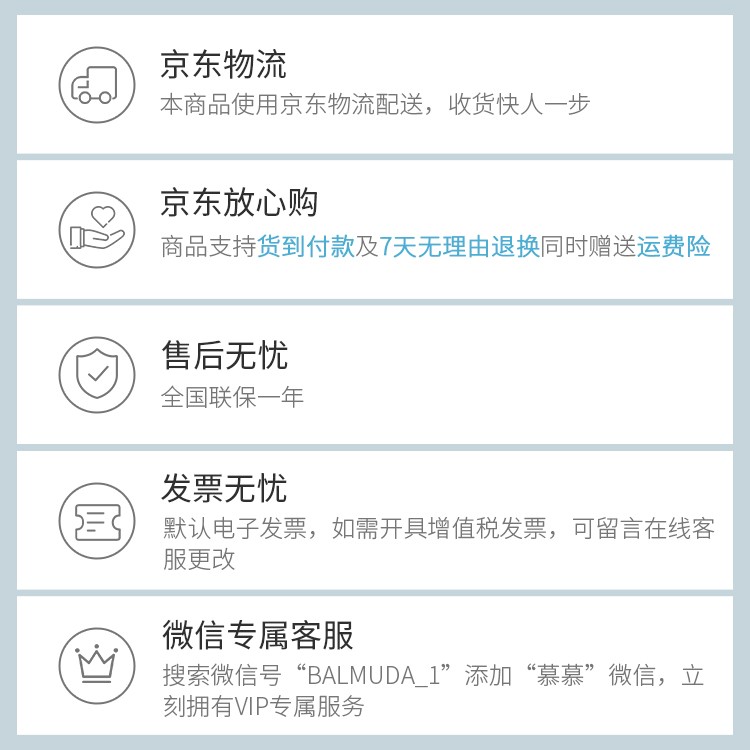 京东物流

本商品使用京东物流配送，收货快人一步

京东放心购

商品支持货到付款及7天无理由退换同时赠送运费险

售后无忧

全国联保一年

发票无忧

默认电子发票，如需开具增值税发票，可留言在线客服更改

微信专属客服

搜索微信号“BALMUDA_1”添加“慕慕”微信，立刻拥有VIP专属服务