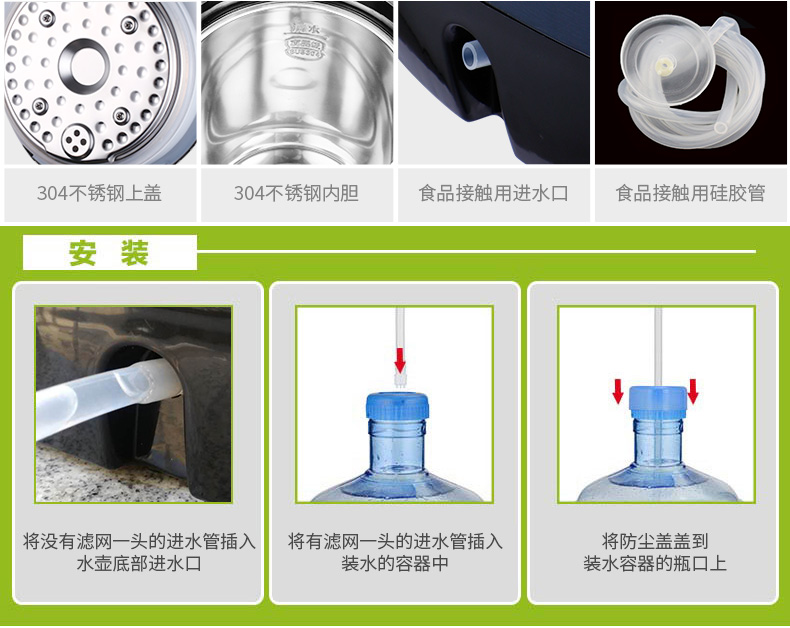 304不锈钢上盖

304不锈钢内胆

食品接触用进水口

食品接触用硅胶管

安 装

将没有滤网一头的进水管插入水壶底部进水口

将有滤网一头的进水管插入装水的容器中

将防尘盖盖到装水容器的瓶口上