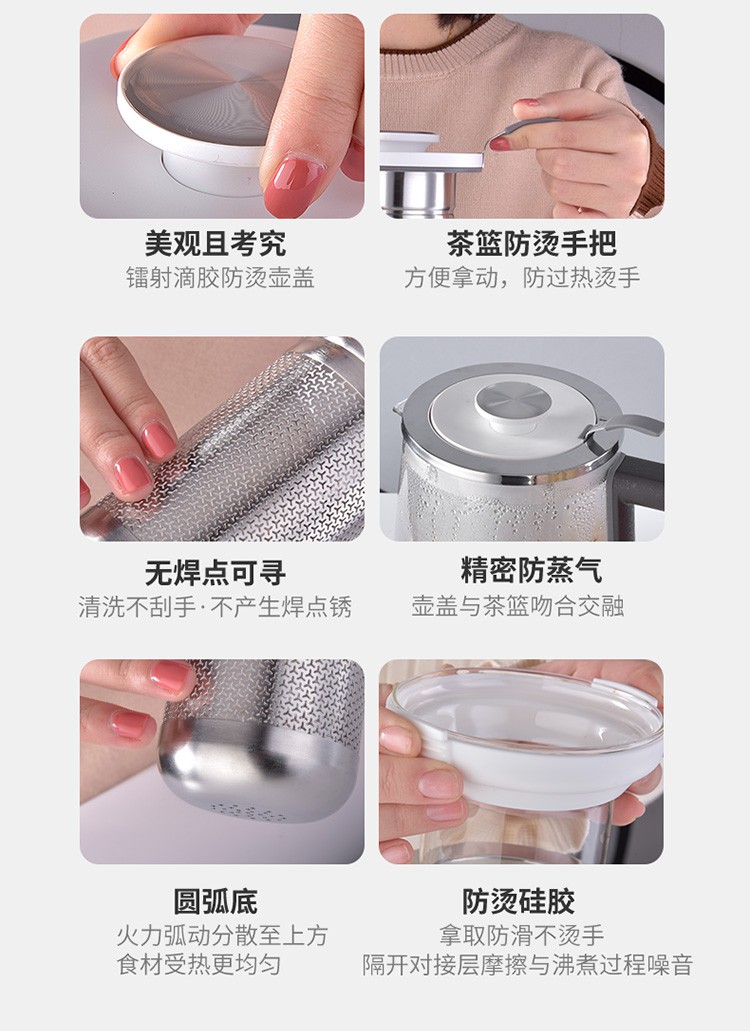 美观且考究
镭射滴胶防烫壶盖

茶篮防烫手把
方便拿动，防过热烫手

无焊点可寻
清洗不刮手·不产生焊点锈

精密防蒸气
壶盖与茶篮吻合交融

圆弧底
火力弧动分散至上方
食材受热更均匀

防烫硅胶
拿取防滑不烫手
隔开对接层摩擦与沸煮过程噪音