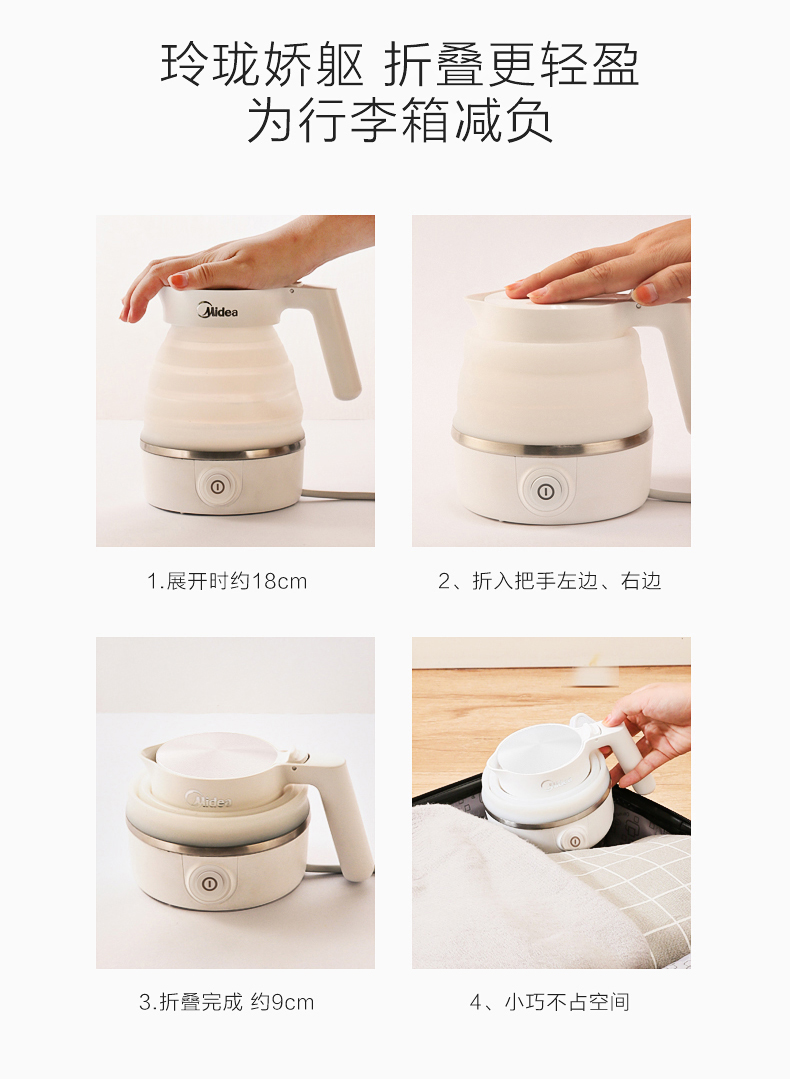 玲珑娇躯 折叠更轻盈
为行李箱减负

Midea

1.展开时约18cm

2、折入把手左边、右边

Midea

3.折叠完成 约9cm

4、小巧不占空间