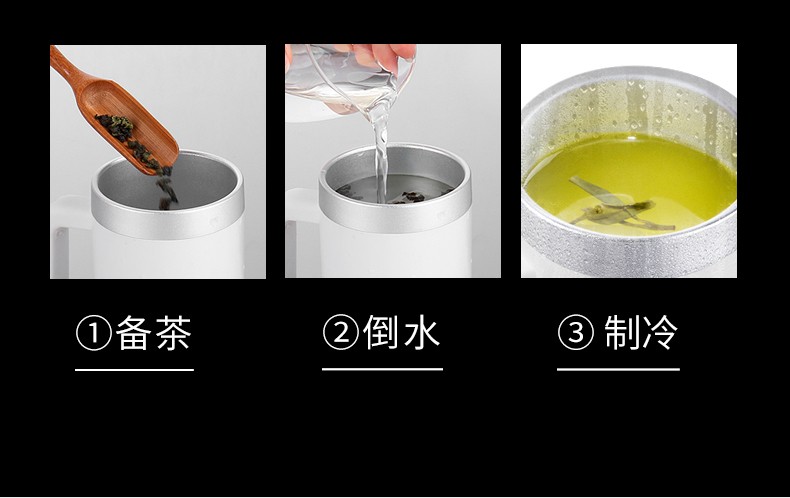 ①备茶

②倒水

③ 制冷