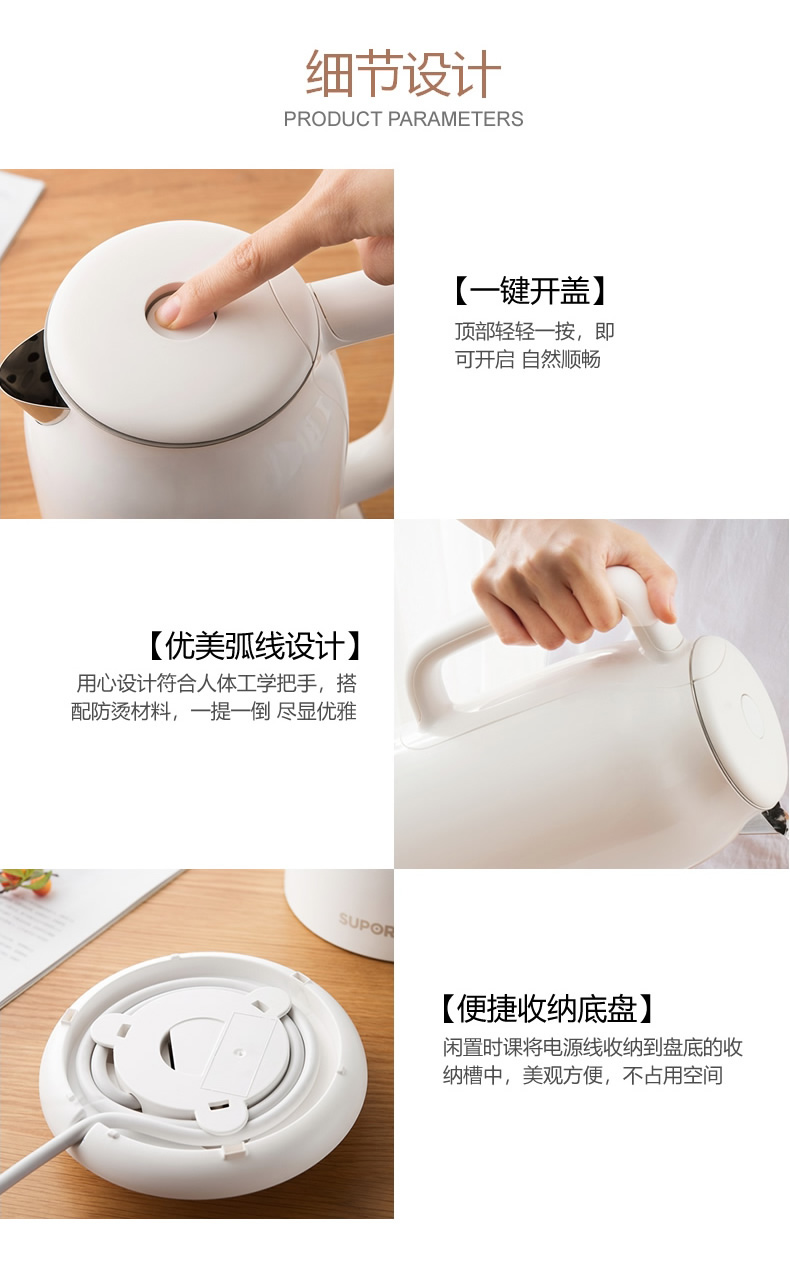 细节设计
PRODUCT PARAMETERS

【一键开盖】
顶部轻轻一按，即可开启 自然顺畅

【优美弧线设计】
用心设计符合人体工学把手，搭配防烫材料，一提一倒 尽显优雅

SUPOR

【便捷收纳底盘】
闲置时课将电源线收纳到盘底的收纳槽中，美观方便，不占用空间