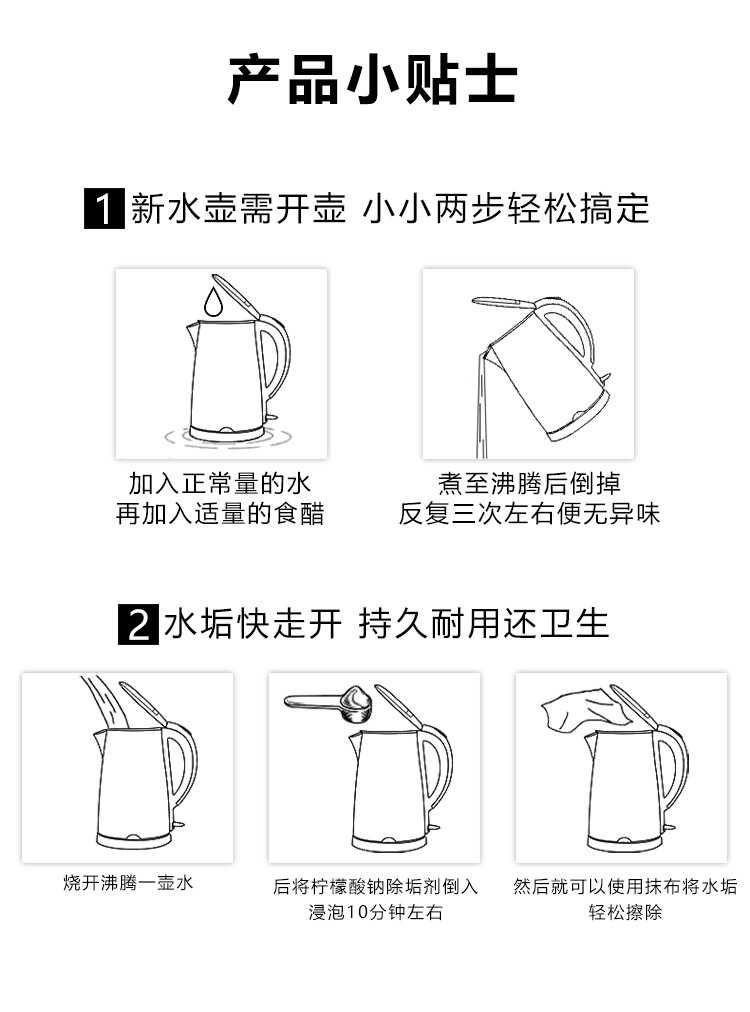 产品小贴士

1 新水壶需开壶 小小两步轻松搞定

加入正常量的水
再加入适量的食醋

煮至沸腾后倒掉
反复三次左右便无异味

2 水垢快走开 持久耐用还卫生

烧开沸腾一壶水

后将柠檬酸钠除垢剂倒入
浸泡10分钟左右

然后就可以使用抹布将水垢
轻松擦除