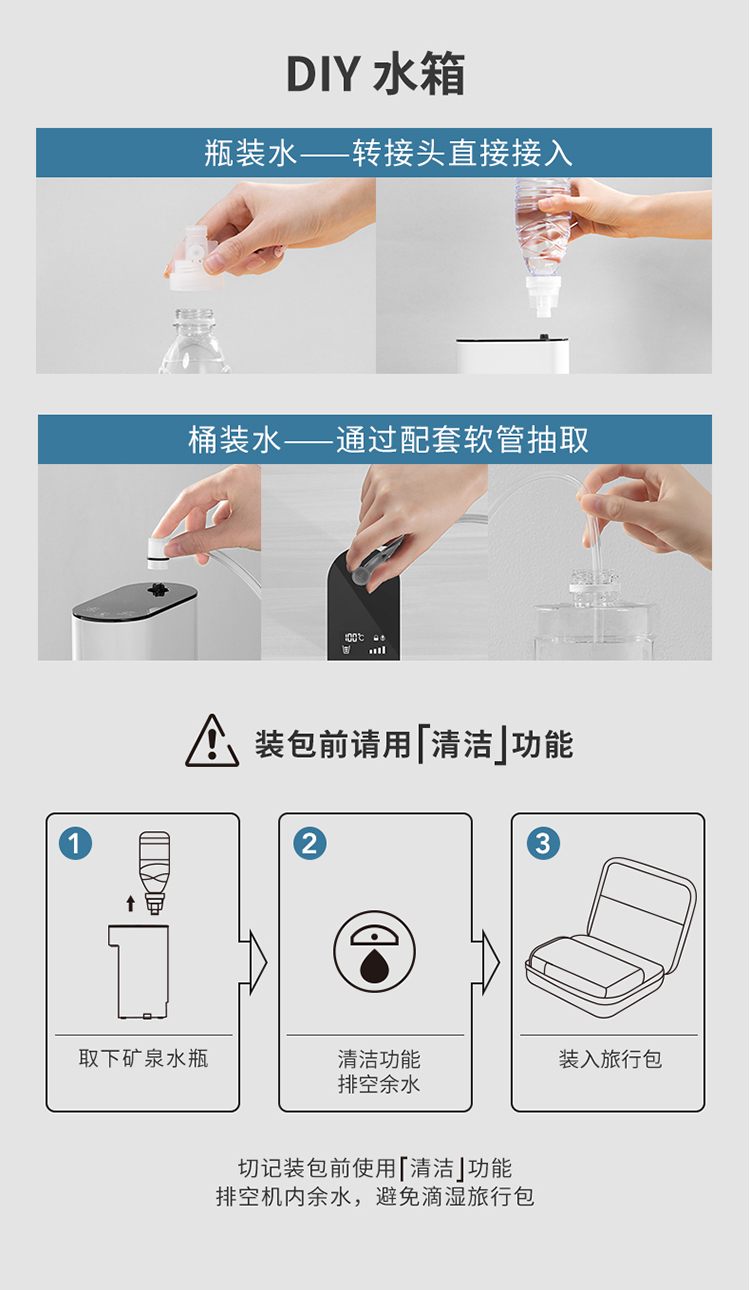 DIY 水箱

瓶装水——转接头直接接入

桶装水——通过配套软管抽取

100℃

装包前请用「清洁」功能

1

取下矿泉水瓶

2

清洁功能
排空余水

3

装入旅行包

切记装包前使用「清洁」功能
排空机内余水，避免滴湿旅行包