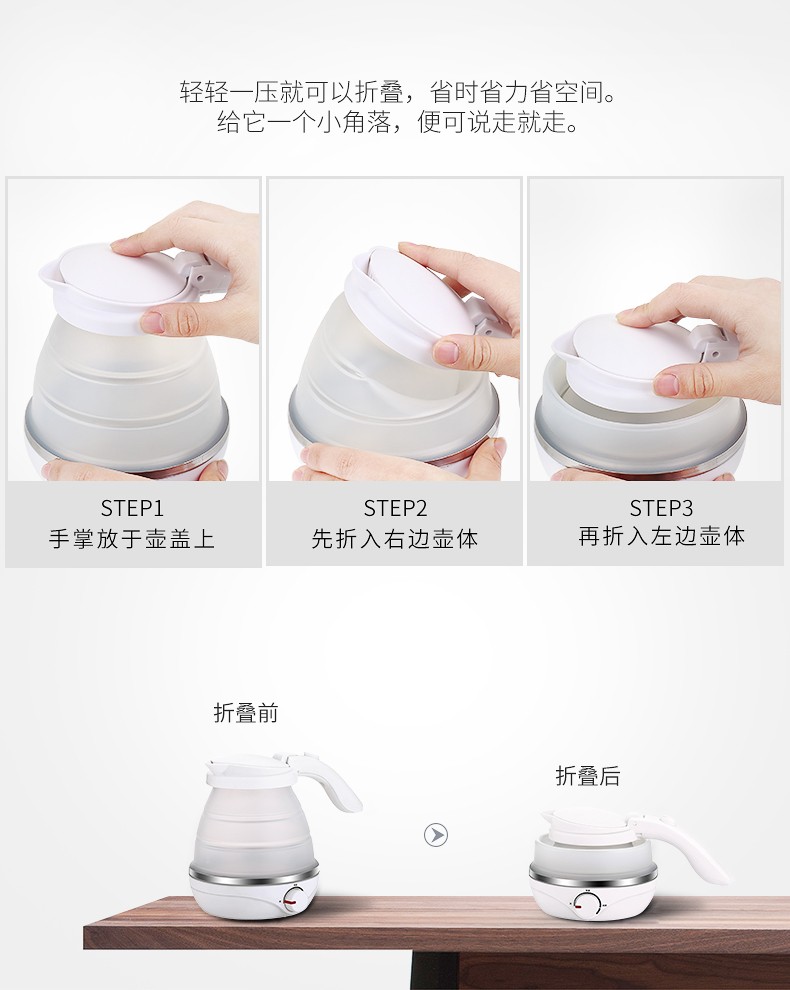 轻轻一压就可以折叠，省时省力省空间。
给它一个小角落，便可说走就走。

STEP1
手掌放于壶盖上

STEP2
先折入右边壶体

STEP3
再折入左边壶体

折叠前

折叠后