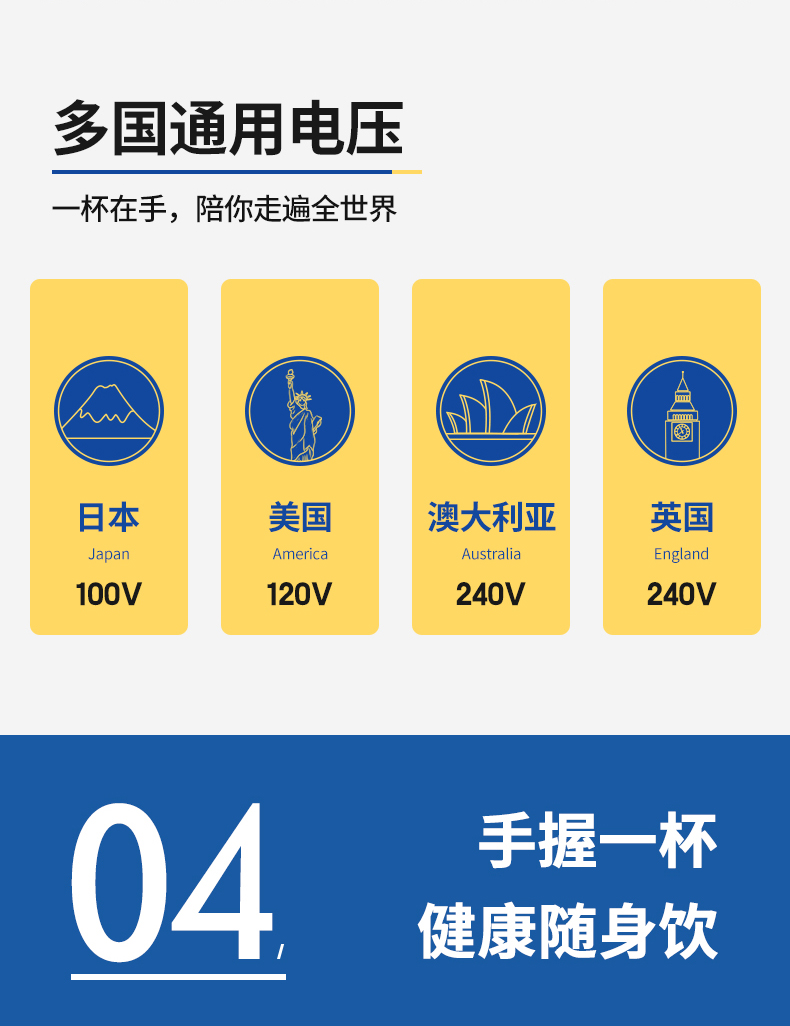 多国通用电压

一杯在手，陪你走遍全世界

日本
Japan
100V

美国
America
120V

澳大利亚
Australia
240V

英国
England
240V

04

手握一杯
健康随身饮