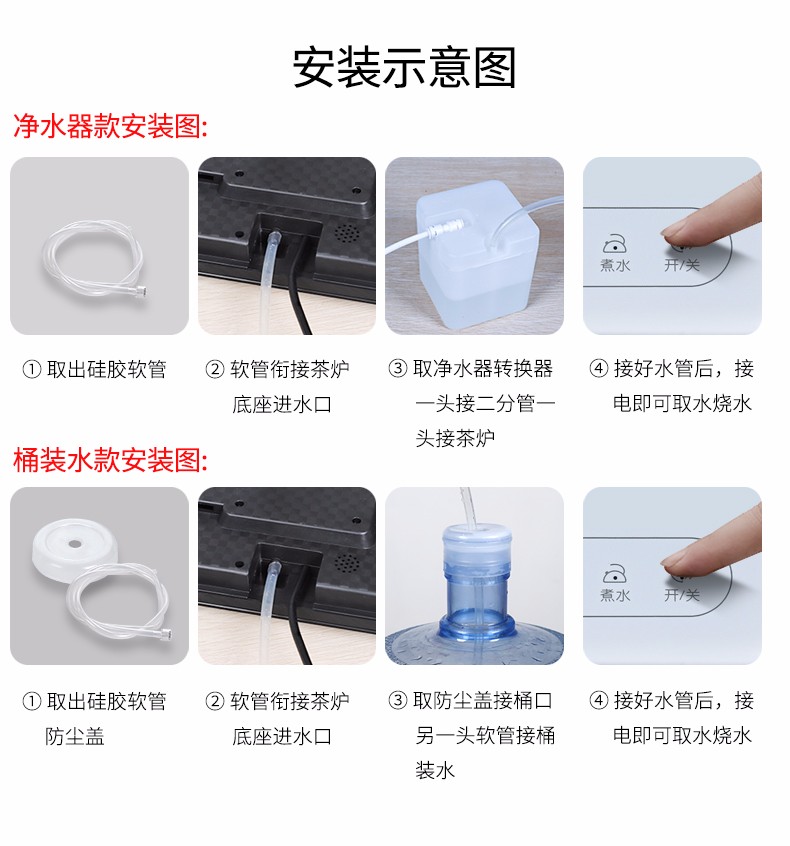 安装示意图

净水器款安装图:

煮水
开/关

① 取出硅胶软管

② 软管衔接茶炉底座进水口

③ 取净水器转换器一头接二分管一头接茶炉

④ 接好水管后，接电即可取水烧水

桶装水款安装图:

煮水
开/关

① 取出硅胶软管防尘盖

② 软管衔接茶炉底座进水口

③ 取防尘盖接桶口另一头软管接桶装水

④ 接好水管后，接电即可取水烧水